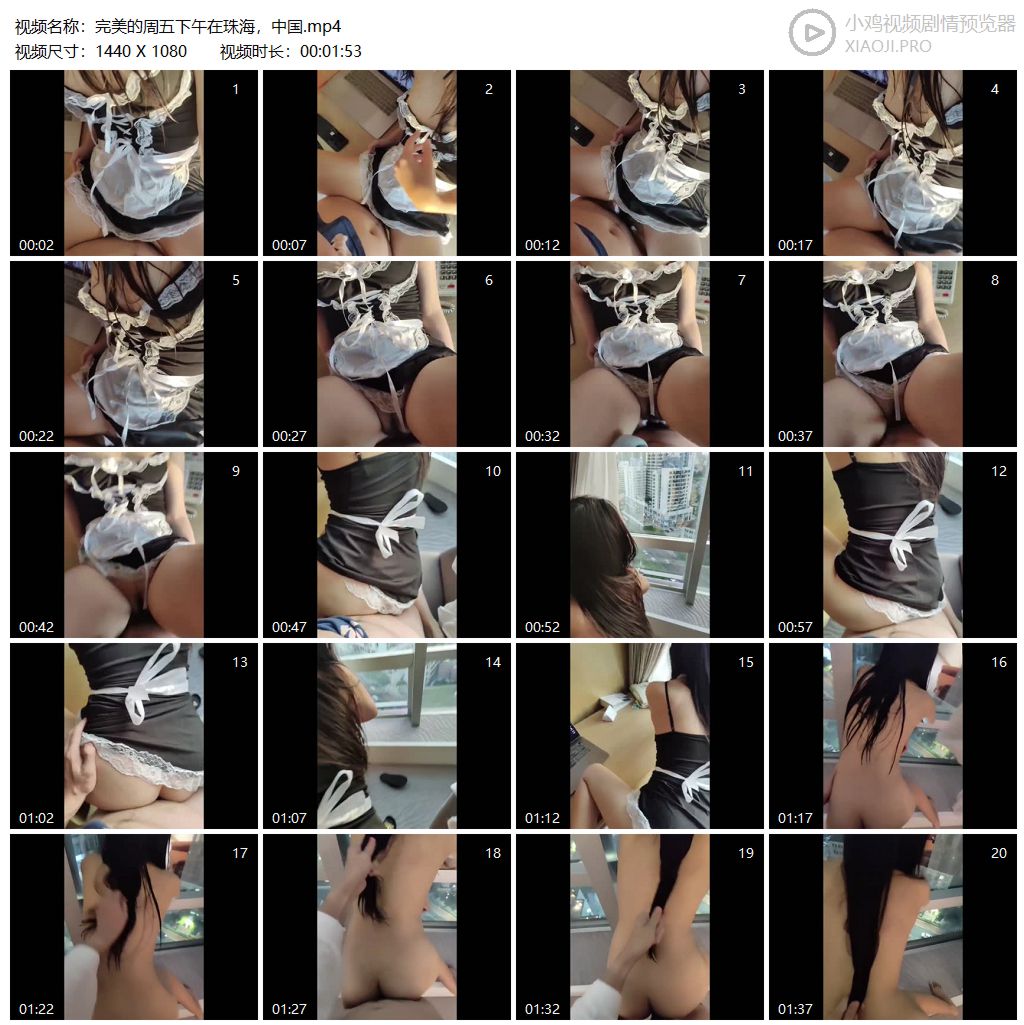 视频名称：完美的周五下午在珠海，中国.mp4
视频尺寸：1440 X 1080　　视频时长：00:01:53

小鸡视频剧情预览器
XIAOJI.PRO

1 00:02
2 00:07
3 00:12
4 00:17
5 00:22
6 00:27
7 00:32
8 00:37
9 00:42
10 00:47
11 00:52
12 00:57
13 01:02
14 01:07
15 01:12
16 01:17
17 01:22
18 01:27
19 01:32
20 01:37