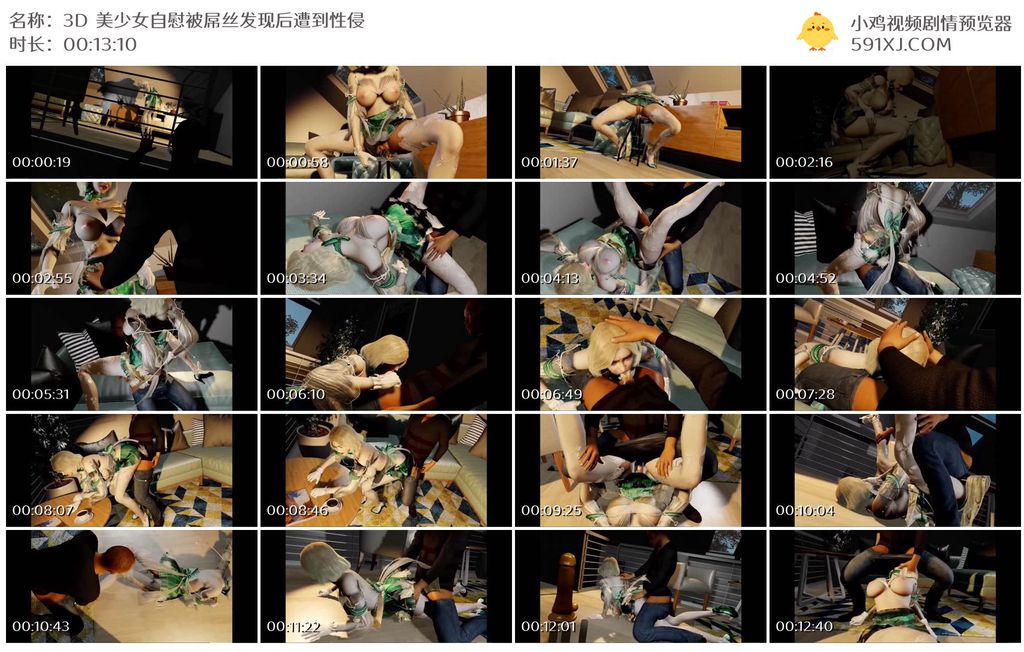 名称：3D 美少女自慰被屌丝发现后遭到性侵
时长：00:13:10

小鸡视频剧情预览器
591XJ.COM

00:00:19
00:00:58
00:01:37
00:02:16
00:02:55
00:03:34
00:04:13
00:04:52
00:05:31
00:06:10
00:06:49
00:07:28
00:08:07
00:08:46
00:09:25
00:10:04
00:10:43
00:11:22
00:12:01
00:12:40